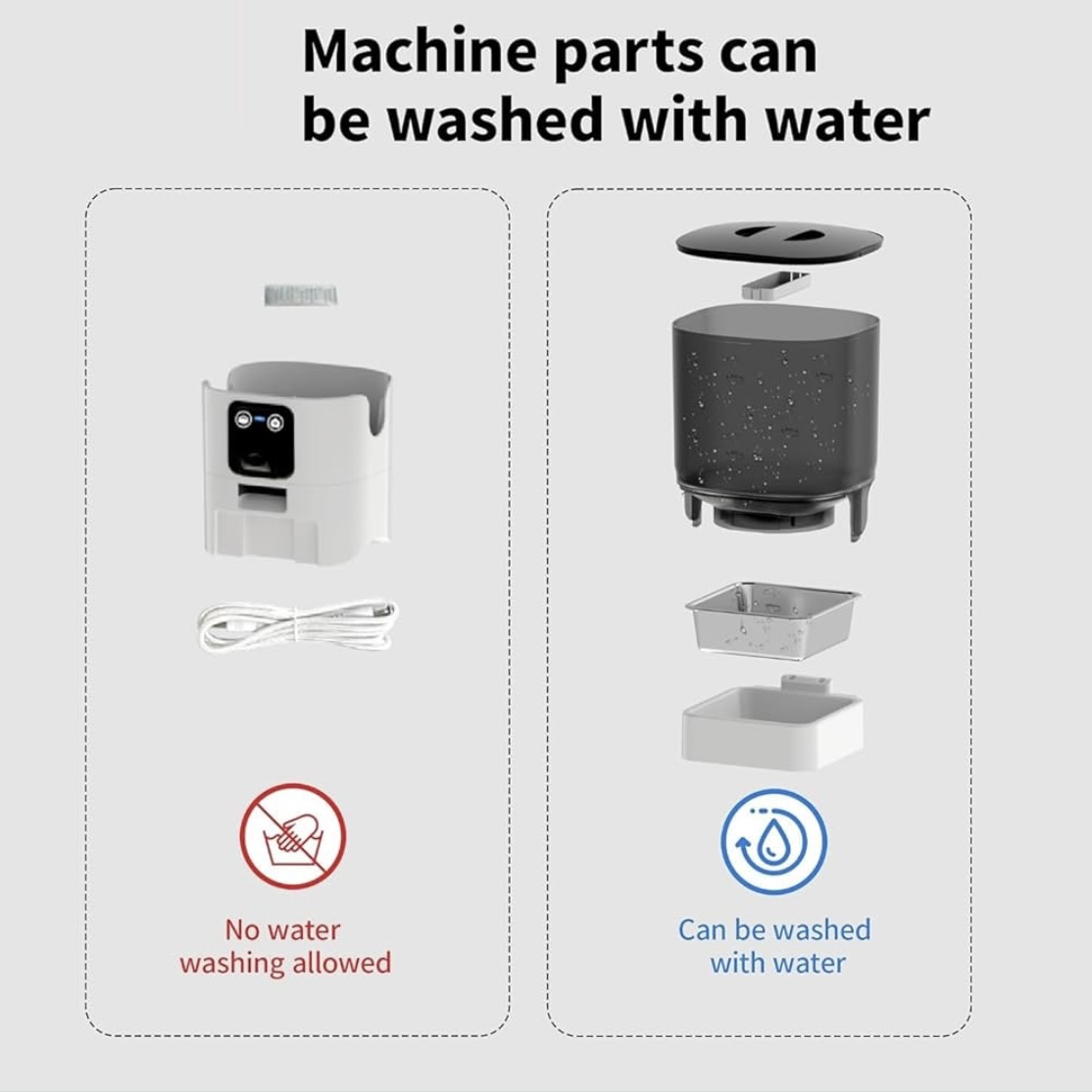 Machine parts can be washed with water

No water washing allowed

Can be washed with water