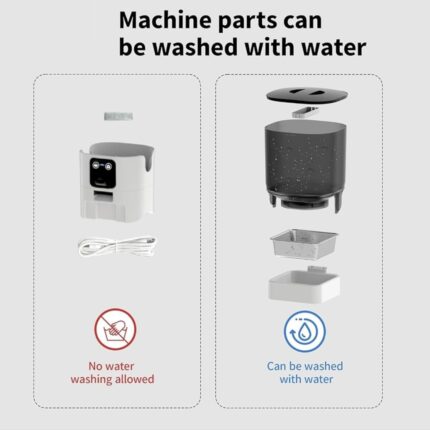 Machine parts can be washed with water

No water washing allowed

Can be washed with water