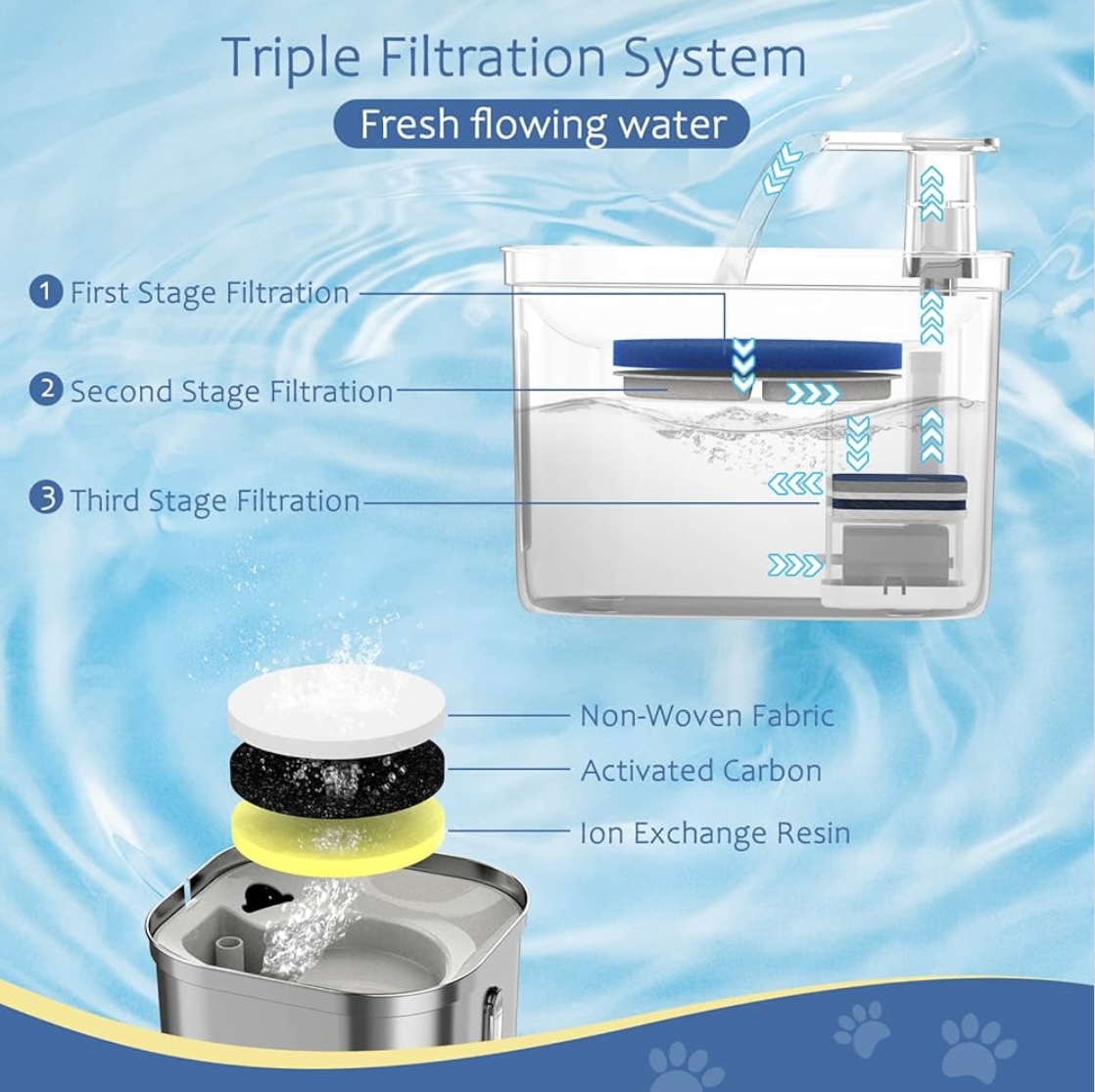 Triple Filtration System

Fresh flowing water

1 First Stage Filtration

2 Second Stage Filtration

3 Third Stage Filtration

Non-Woven Fabric

Activated Carbon

Ion Exchange Resin