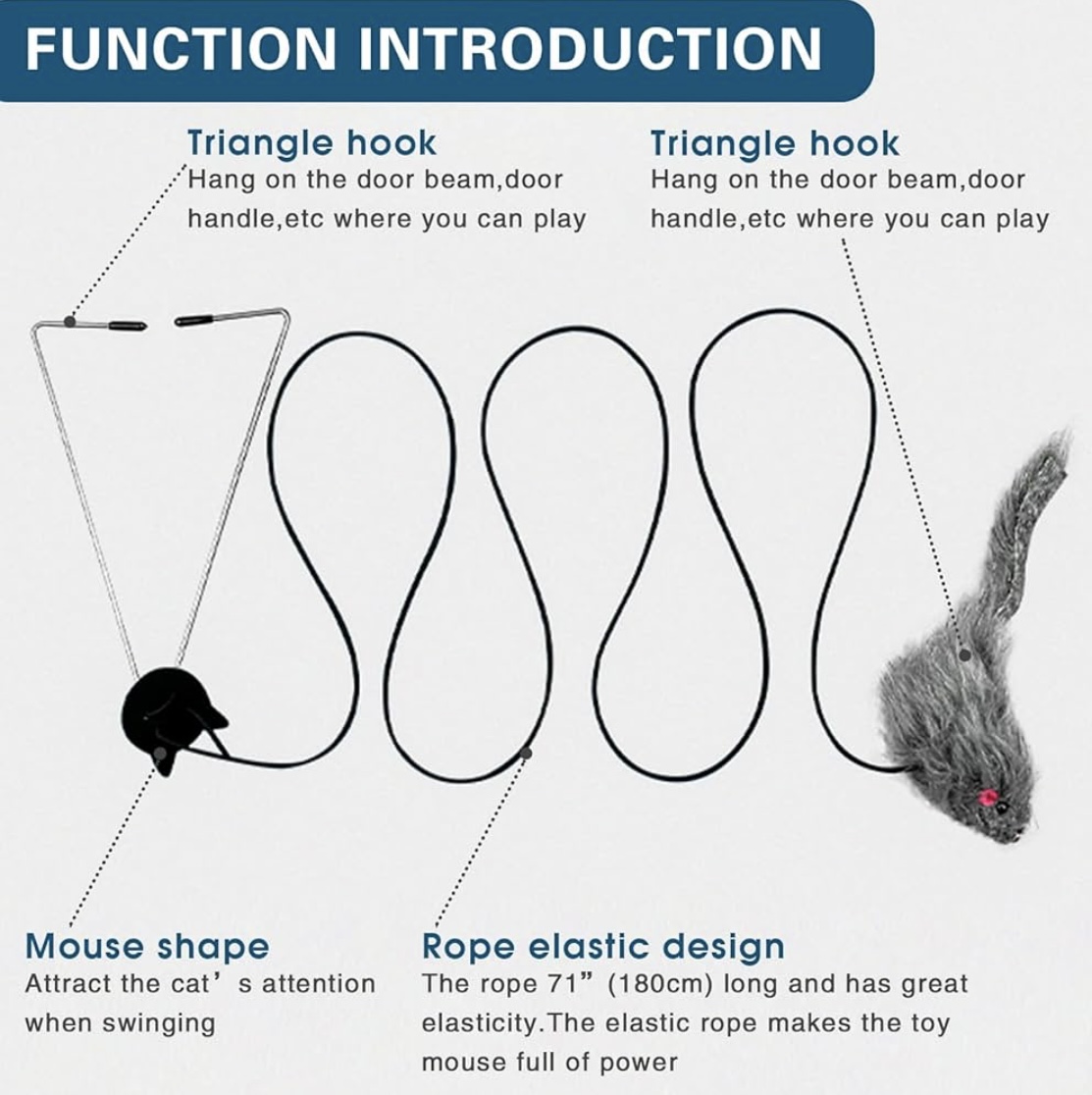 FUNCTION INTRODUCTION

Triangle hook
Hang on the door beam,door handle,etc where you can play

Triangle hook
Hang on the door beam,door handle,etc where you can play

Mouse shape
Attract the cat’s attention when swinging

Rope elastic design
The rope 71” (180cm) long and has great elasticity.The elastic rope makes the toy mouse full of power