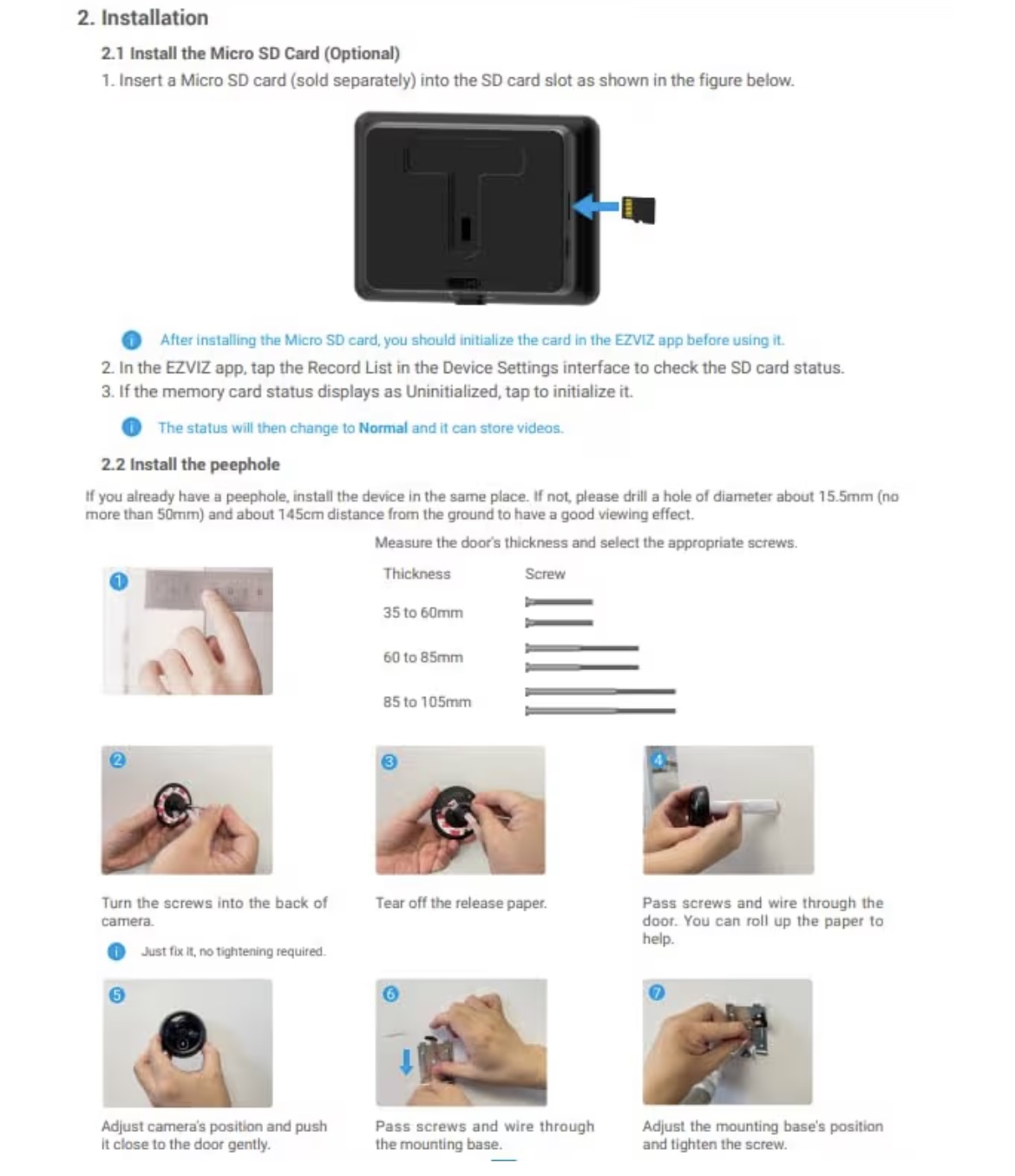 2. Installation

2.1 Install the Micro SD Card (Optional)

1. Insert a Micro SD card (sold separately) into the SD card slot as shown in the figure below.

After installing the Micro SD card, you should initialize the card in the EZVIZ app before using it.

2. In the EZVIZ app, tap the Record List in the Device Settings interface to check the SD card status.
3. If the memory card status displays as Uninitialized, tap to initialize it.

The status will then change to Normal and it can store videos.

2.2 Install the peephole

If you already have a peephole, install the device in the same place. If not, please drill a hole of diameter about 15.5mm (no more than 50mm) and about 145cm distance from the ground to have a good viewing effect.

Measure the door's thickness and select the appropriate screws.

1

| Thickness | Screw |
|---|---|
| 35 to 60mm | |
| 60 to 85mm | |
| 85 to 105mm | |

2

Turn the screws into the back of camera.

Just fix it, no tightening required.

3

Tear off the release paper.

4

Pass screws and wire through the door. You can roll up the paper to help.

5

Adjust camera's position and push it close to the door gently.

6

Pass screws and wire through the mounting base.

7

Adjust the mounting base's position and tighten the screw.