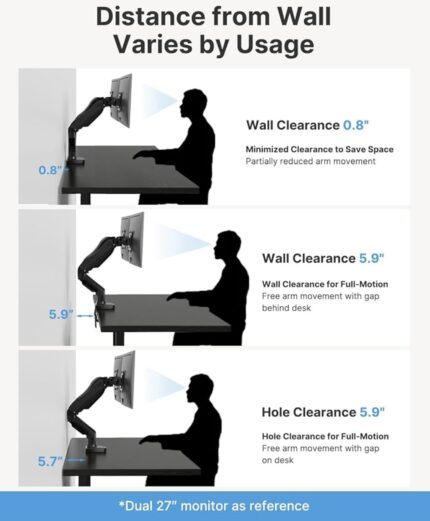 Distance from Wall Varies by Usage

0.8"

Wall Clearance 0.8"

Minimized Clearance to Save Space
Partially reduced arm movement

5.9"

Wall Clearance 5.9"

Wall Clearance for Full-Motion
Free arm movement with gap behind desk

5.7"

Hole Clearance 5.9"

Hole Clearance for Full-Motion
Free arm movement with gap on desk

*Dual 27" monitor as reference