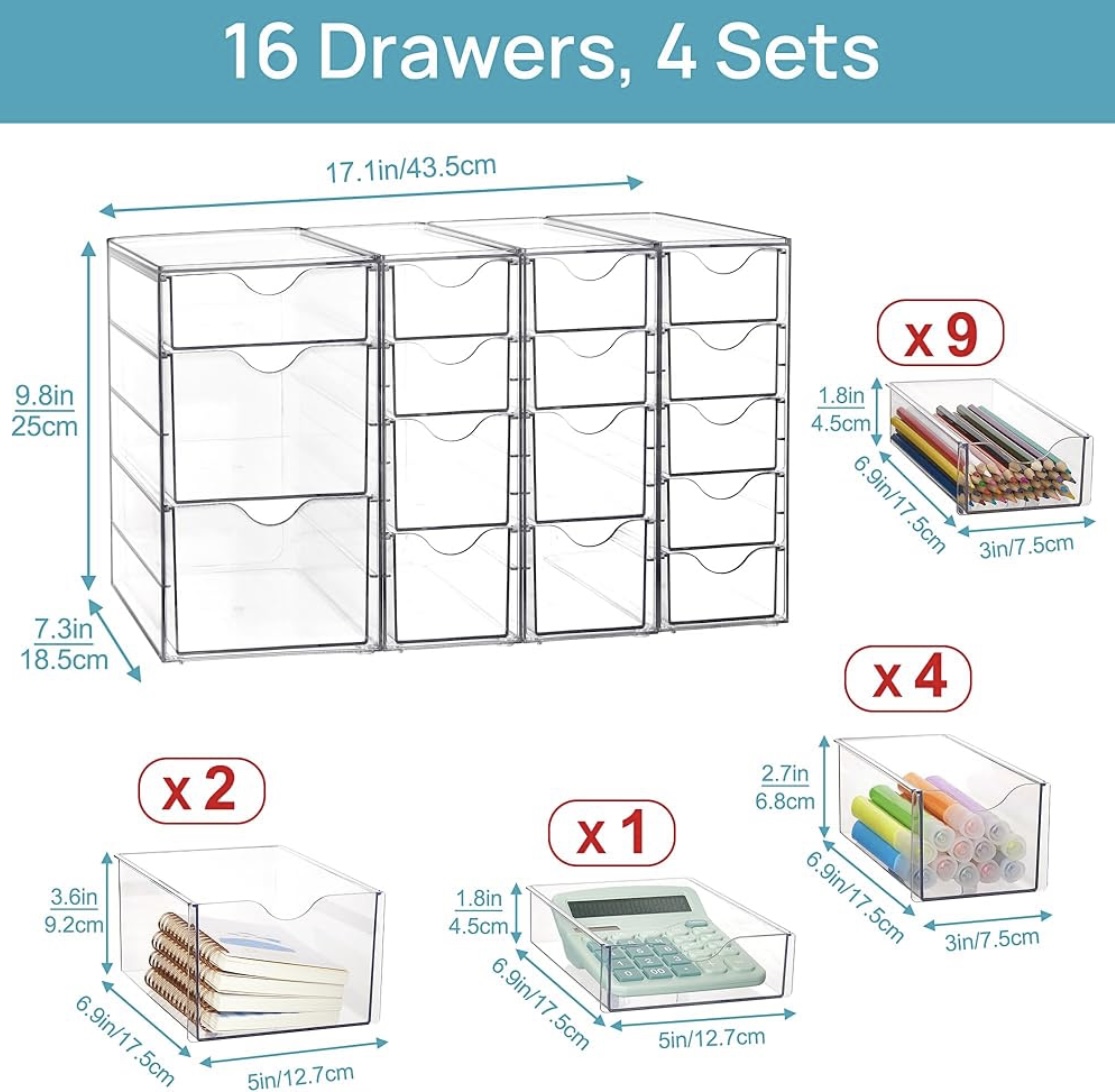 16 Drawers, 4 Sets

17.1in/43.5cm

9.8in
25cm

7.3in
18.5cm

x 9

1.8in
4.5cm

6.9in/17.5cm

3in/7.5cm

x 4

2.7in
6.8cm

6.9in/17.5cm

3in/7.5cm

x 2

3.6in
9.2cm

6.9in/17.5cm

5in/12.7cm

x 1

1.8in
4.5cm

6.9in/17.5cm

5in/12.7cm