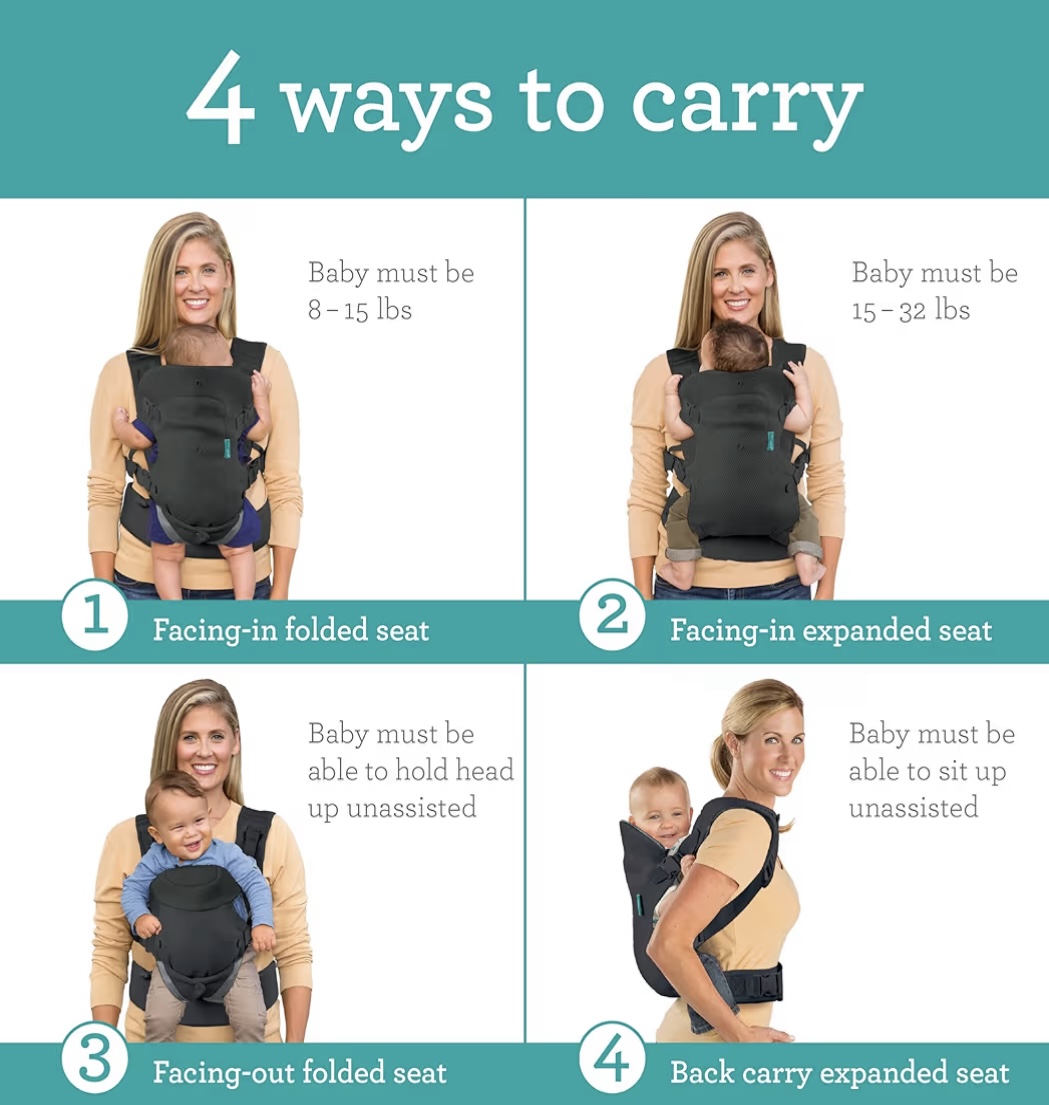 4 ways to carry

Baby must be 8 – 15 lbs

1 Facing-in folded seat

Baby must be 15 – 32 lbs

2 Facing-in expanded seat

Baby must be able to hold head up unassisted

3 Facing-out folded seat

Baby must be able to sit up unassisted

4 Back carry expanded seat