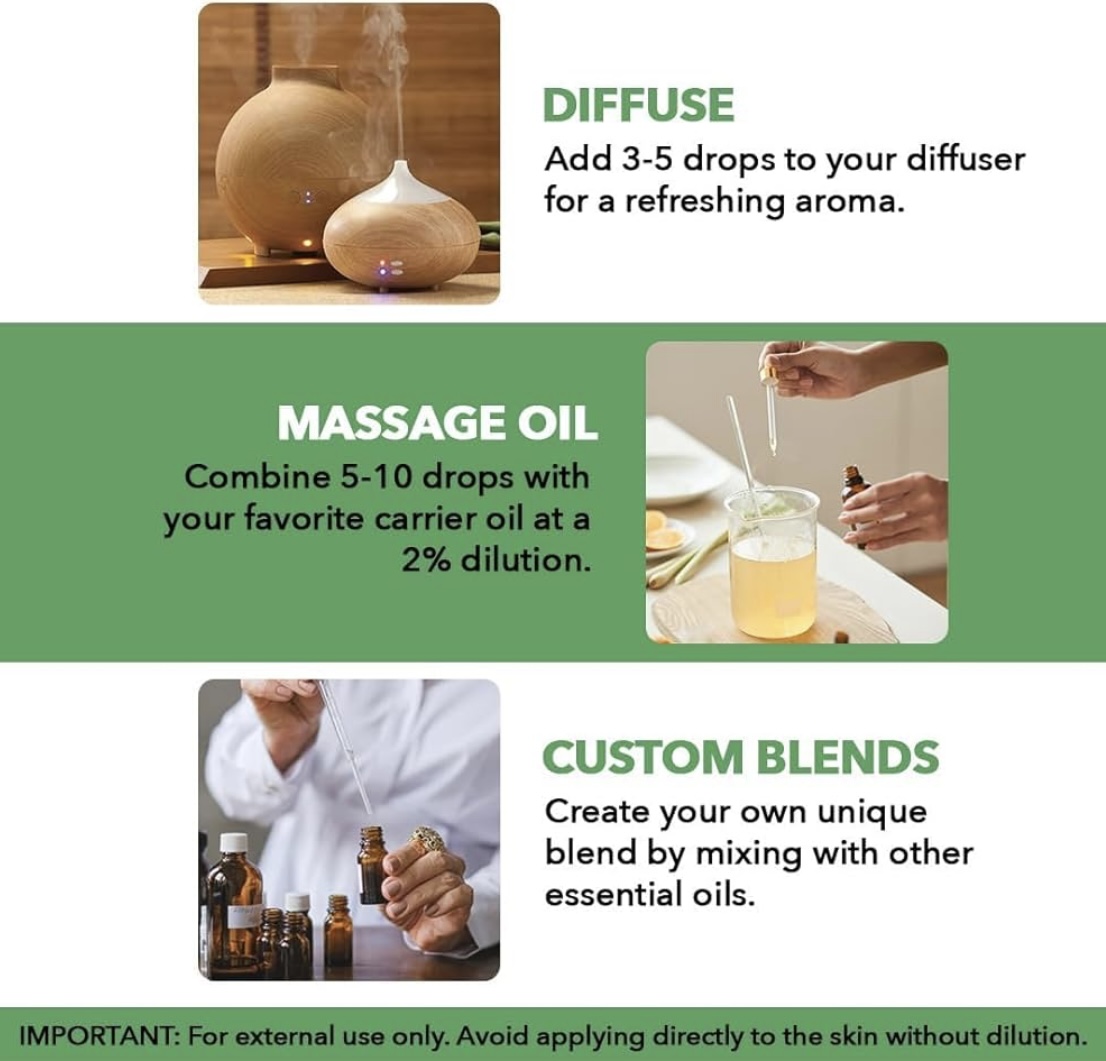 DIFFUSE
Add 3-5 drops to your diffuser for a refreshing aroma.

MASSAGE OIL
Combine 5-10 drops with your favorite carrier oil at a 2% dilution.

CUSTOM BLENDS
Create your own unique blend by mixing with other essential oils.

IMPORTANT: For external use only. Avoid applying directly to the skin without dilution.