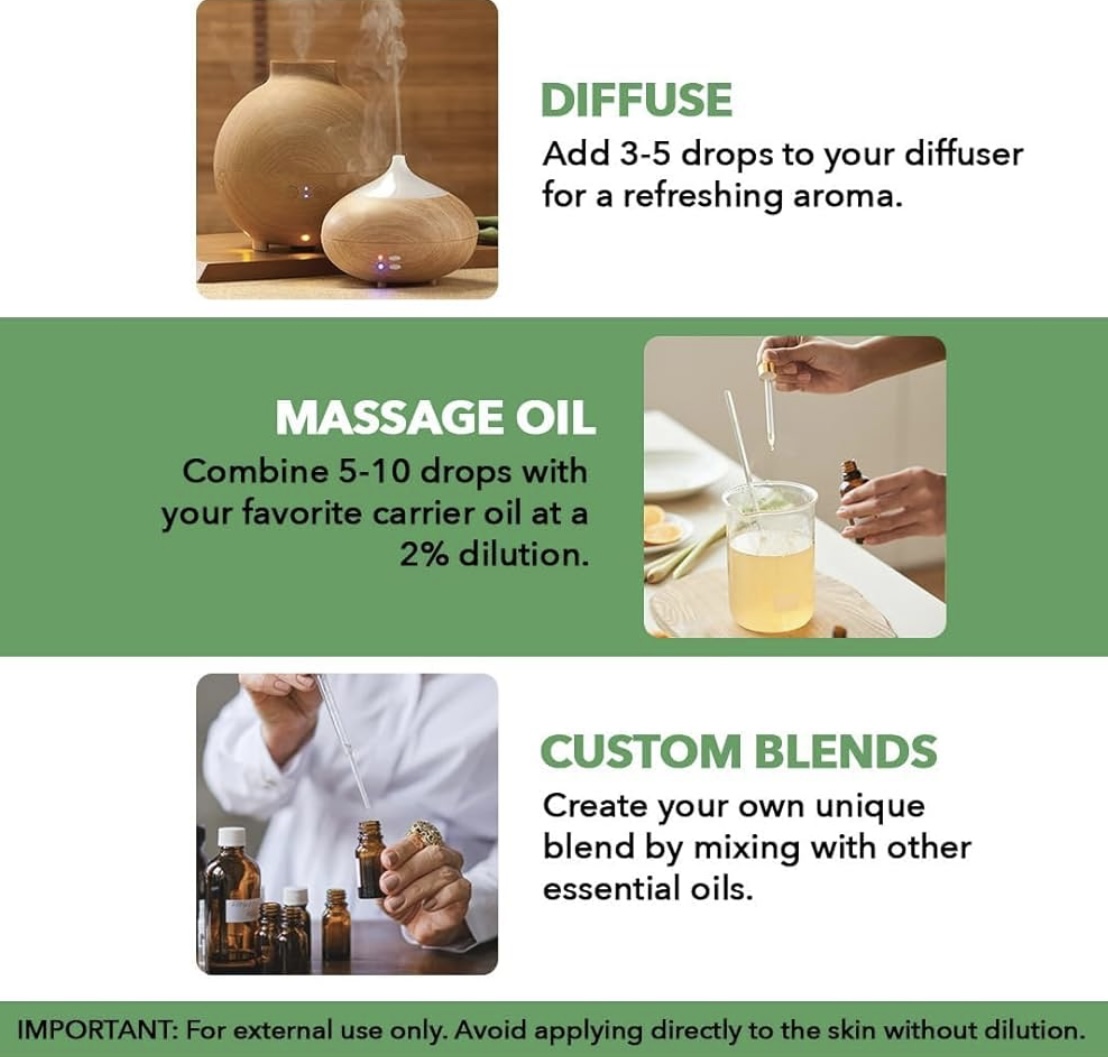 DIFFUSE
Add 3-5 drops to your diffuser for a refreshing aroma.

MASSAGE OIL
Combine 5-10 drops with your favorite carrier oil at a 2% dilution.

CUSTOM BLENDS
Create your own unique blend by mixing with other essential oils.

IMPORTANT: For external use only. Avoid applying directly to the skin without dilution.