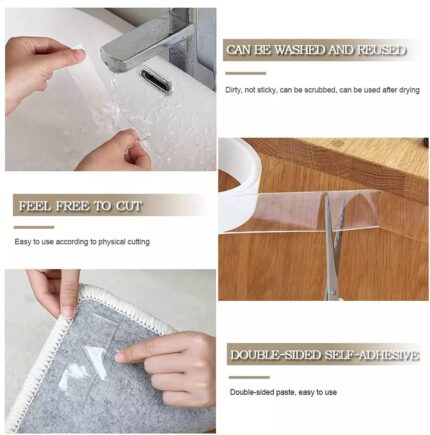 CAN BE WASHED AND REUSED

Dirty, not sticky, can be scrubbed, can be used after drying

FEEL FREE TO CUT

Easy to use according to physical cutting

DOUBLE-SIDED SELF-ADHESIVE

Double-sided paste, easy to use