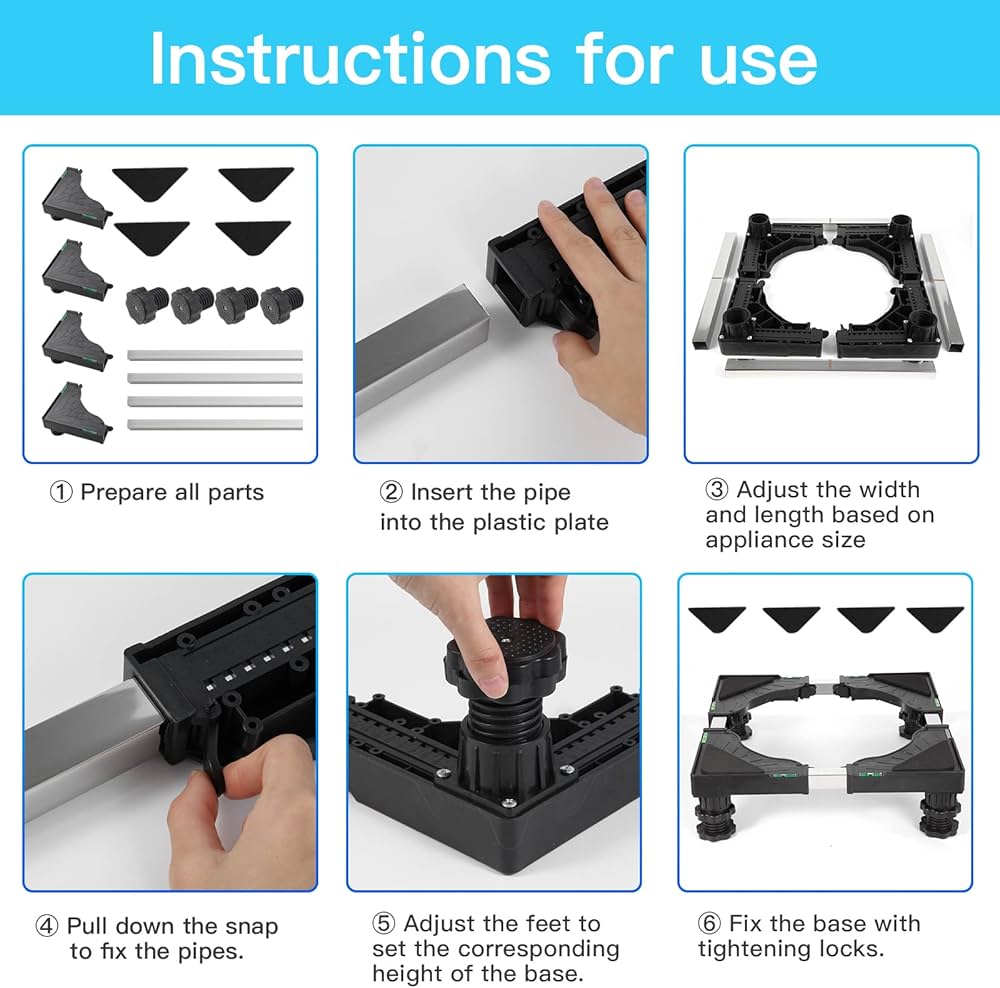 Instructions for use

① Prepare all parts

② Insert the pipe into the plastic plate

③ Adjust the width and length based on appliance size

④ Pull down the snap to fix the pipes.

⑤ Adjust the feet to set the corresponding height of the base.

⑥ Fix the base with tightening locks.