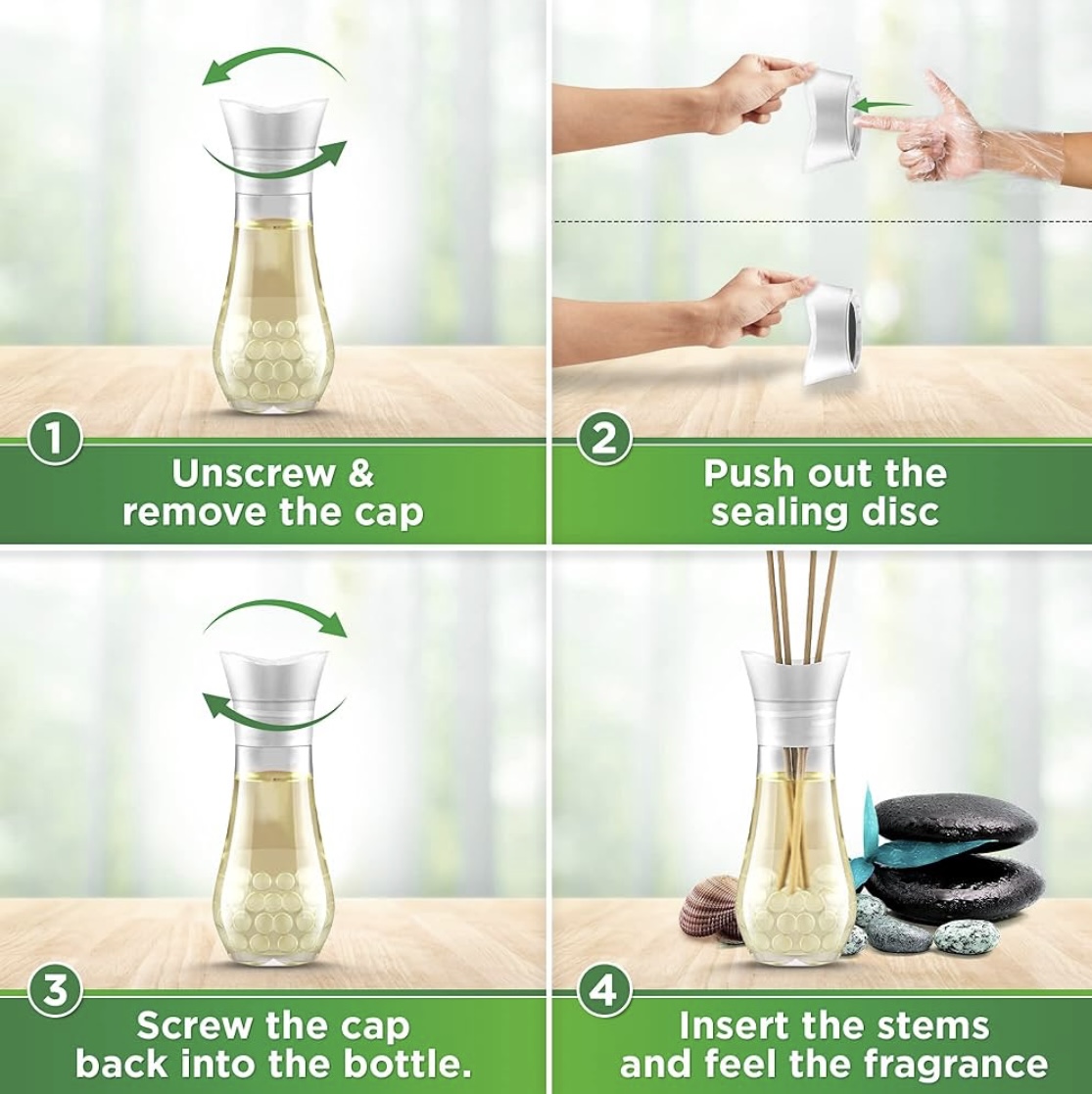 1
Unscrew & remove the cap

2
Push out the sealing disc

3
Screw the cap back into the bottle.

4
Insert the stems and feel the fragrance